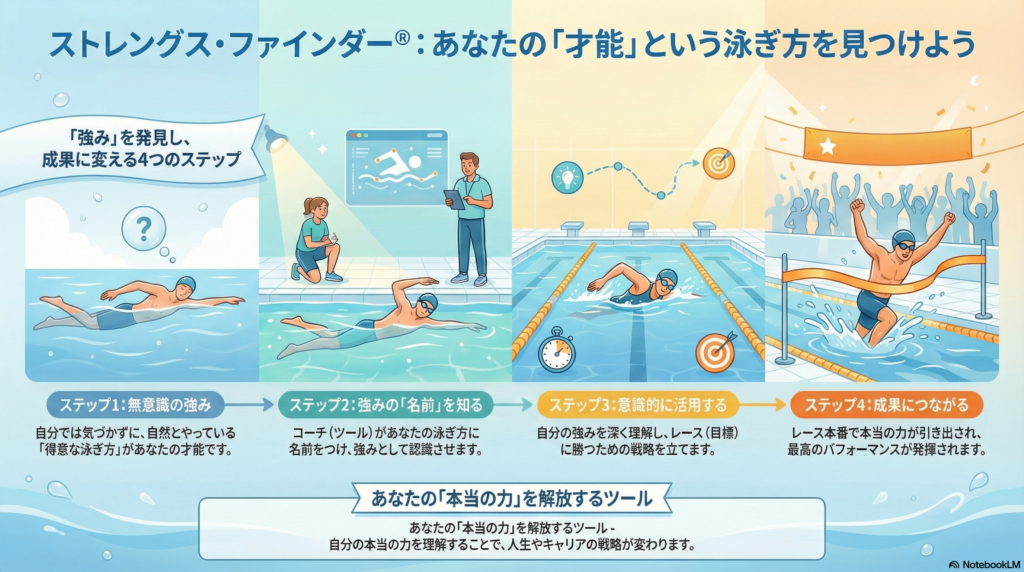 ストレングス・ファインダー®：あなたの「才能」という泳ぎ方を見つけよう

「強み」を発見し、成果に変える4つのステップ

?

ステップ1：無意識の強み

自分では気づかずに、自然とやっている「得意な泳ぎ方」があなたの才能です。

ステップ2：強みの「名前」を知る

コーチ（ツール）があなたの泳ぎ方に名前をつけ、強みとして認識させます。

ステップ3：意識的に活用する

自分の強みを深く理解し、レース（目標）に勝つための戦略を立てます。

ステップ4：成果につながる

レース本番で本当の力が引き出され、最高のパフォーマンスが発揮されます。

あなたの「本当の力」を解放するツール

あなたの「本当の力」を解放するツール - 自分の本当の力を理解することで、人生やキャリアの戦略が変わります。

NotebookLM